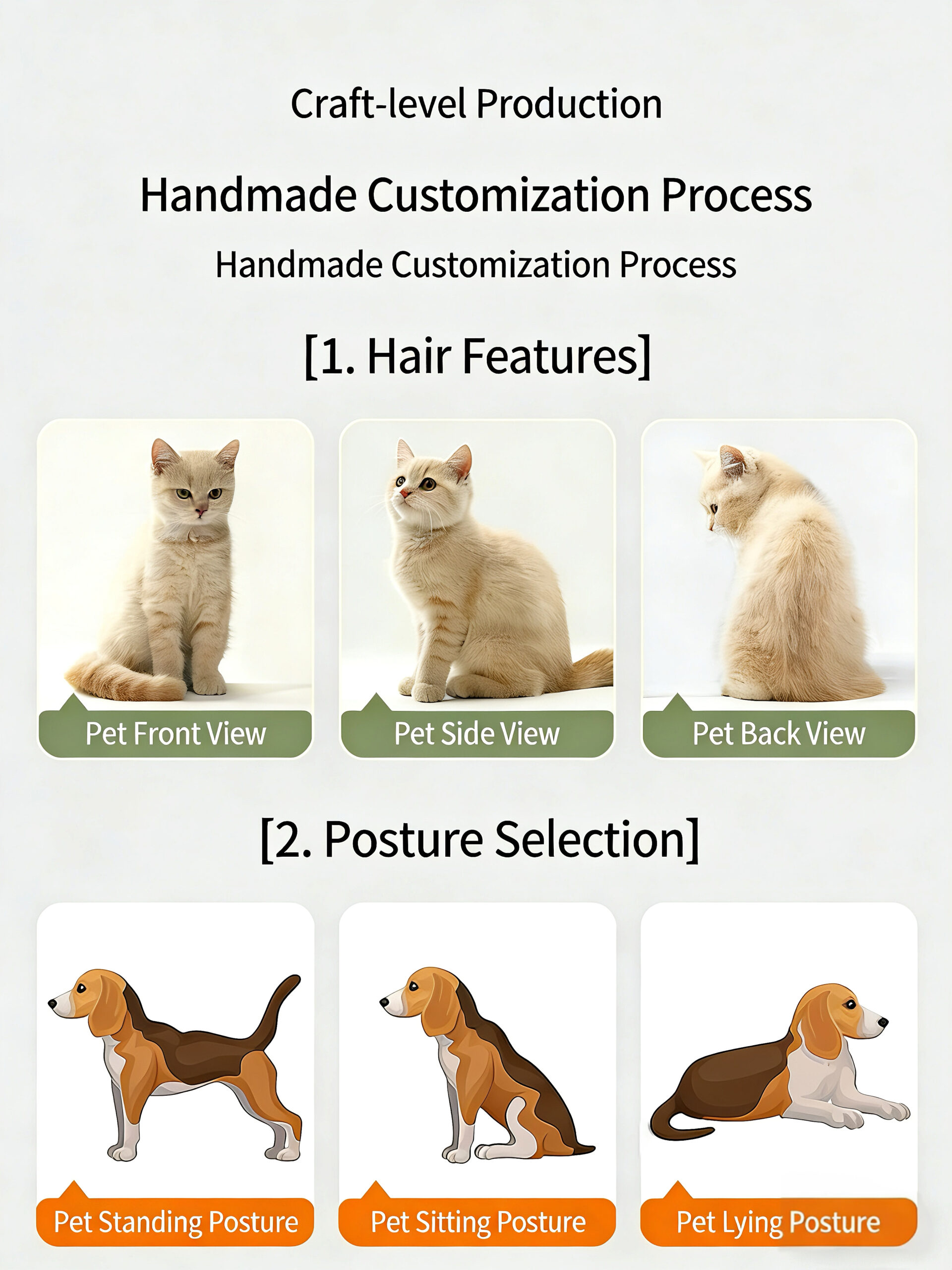 Craft-level Production

Handmade Customization Process

Handmade Customization Process

[1. Hair Features]

Pet Front View

Pet Side View

Pet Back View

[2. Posture Selection]

Pet Standing Posture

Pet Sitting Posture

Pet Lying Posture